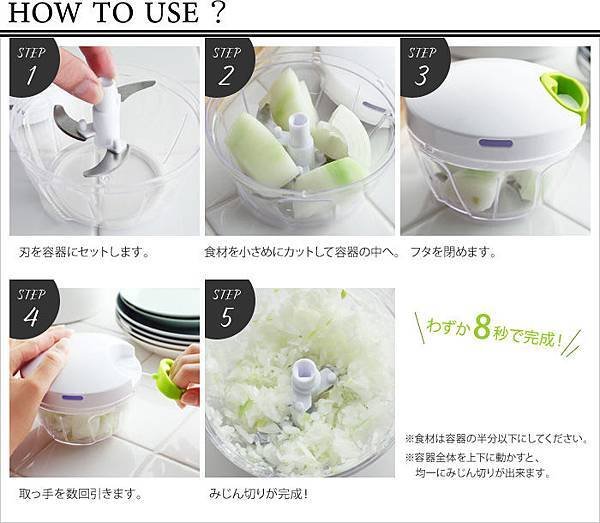 HOW TO USE ?

STEP 1

刃を容器にセットします。

STEP 2

食材を小さめにカットして容器の中へ。

STEP 3

フタを閉めます。

STEP 4

取っ手を数回引きます。

STEP 5

みじん切りが完成!

わずか8秒で完成!

※食材は容器の半分以下にしてください。
※容器全体を上下に動かすと、均一にみじん切りが出来ます。