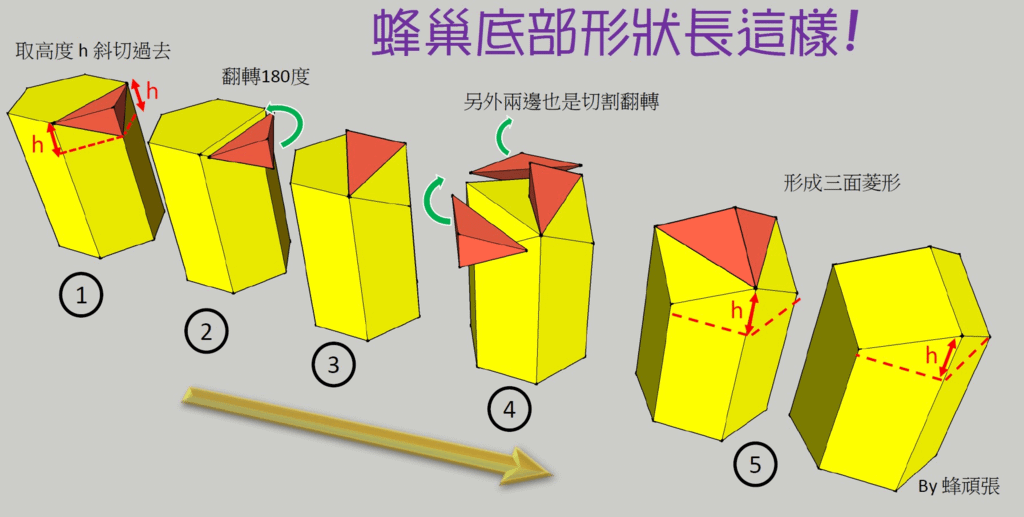 蜂巢底部形狀長這樣!

取高度 h 斜切過去

h

h

翻轉180度

另外兩邊也是切割翻轉

形成三面菱形

h

h

1

2

3

4

5

By 蜂頑張