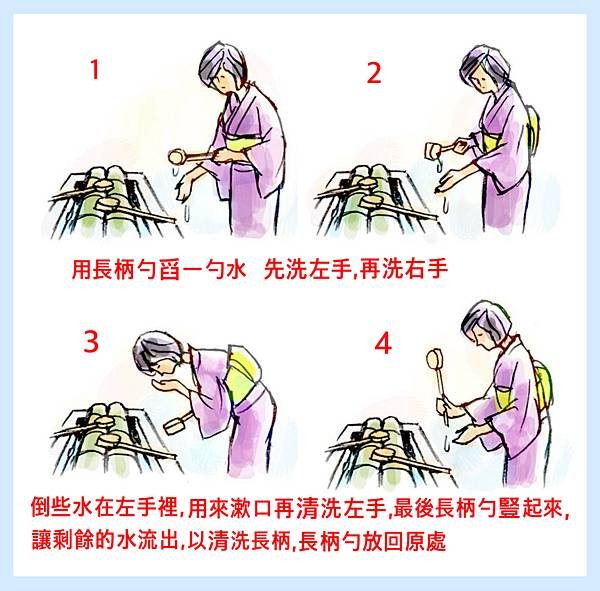 1

2

用長柄勺舀一勺水　先洗左手,再洗右手

3

4

倒些水在左手裡,用來漱口再清洗左手,最後長柄勺豎起來,讓剩餘的水流出,以清洗長柄,長柄勺放回原處