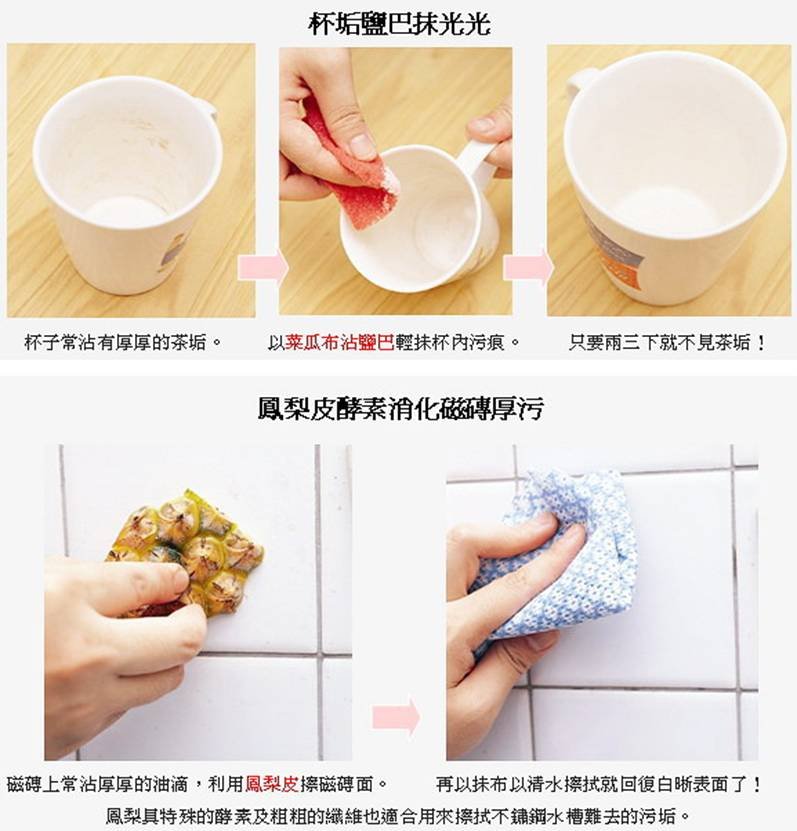 杯垢鹽巴抹光光

杯子常沾有厚厚的茶垢。

以菜瓜布沾鹽巴輕抹杯內污痕。

只要兩三下就不見茶垢！

鳳梨皮酵素消化磁磚厚污

磁磚上常沾厚厚的油滴，利用鳳梨皮擦磁磚面。

再以抹布以清水擦拭就回復白晰表面了！

鳳梨具特殊的酵素及粗粗的纖維也適合用來擦拭不鏽鋼水槽難去的污垢。